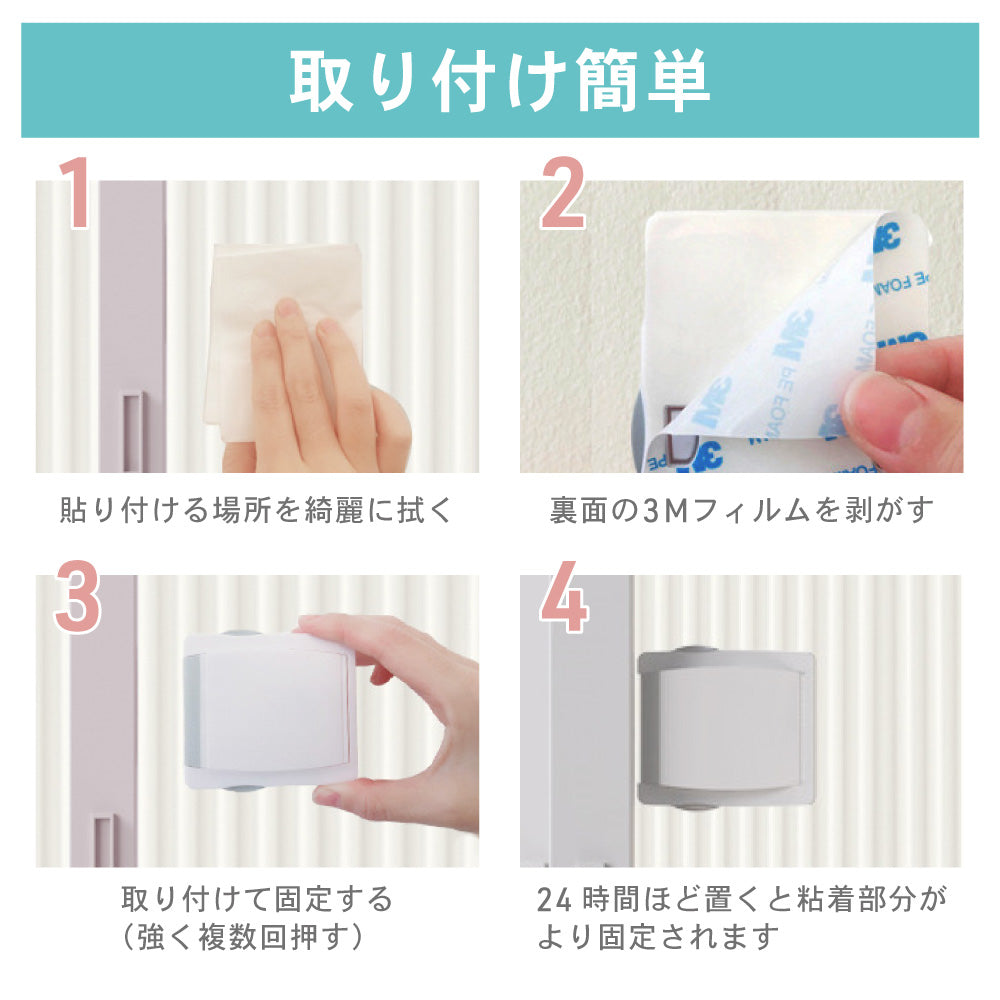 取り付け簡単

1

貼り付ける場所を綺麗に拭く

2

3M PE FOAM

裏面の3Mフィルムを剥がす

3

取り付けて固定する
（強く複数回押す）

4

24 時間ほど置くと粘着部分がより固定されます