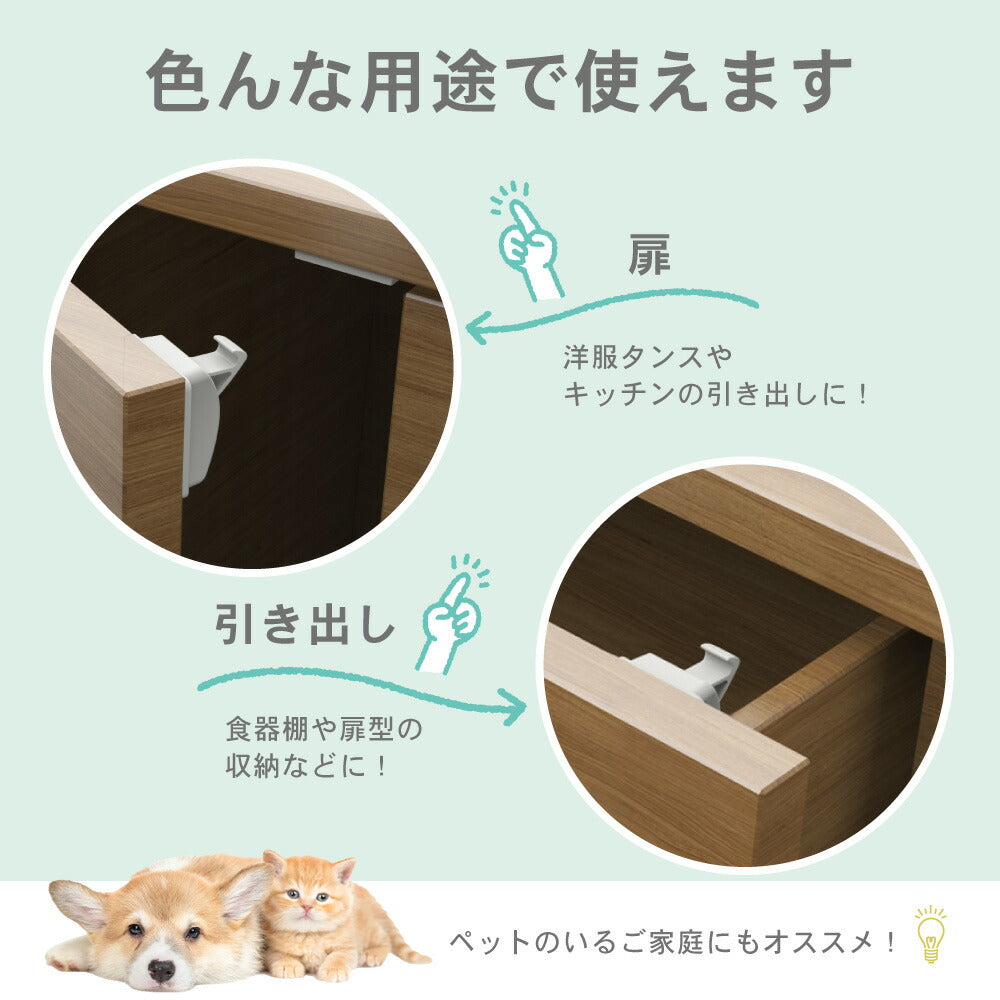 色んな用途で使えます

扉

洋服タンスや
キッチンの引き出しに！

引き出し

食器棚や扉型の
収納などに！

ペットのいるご家庭にもオススメ！