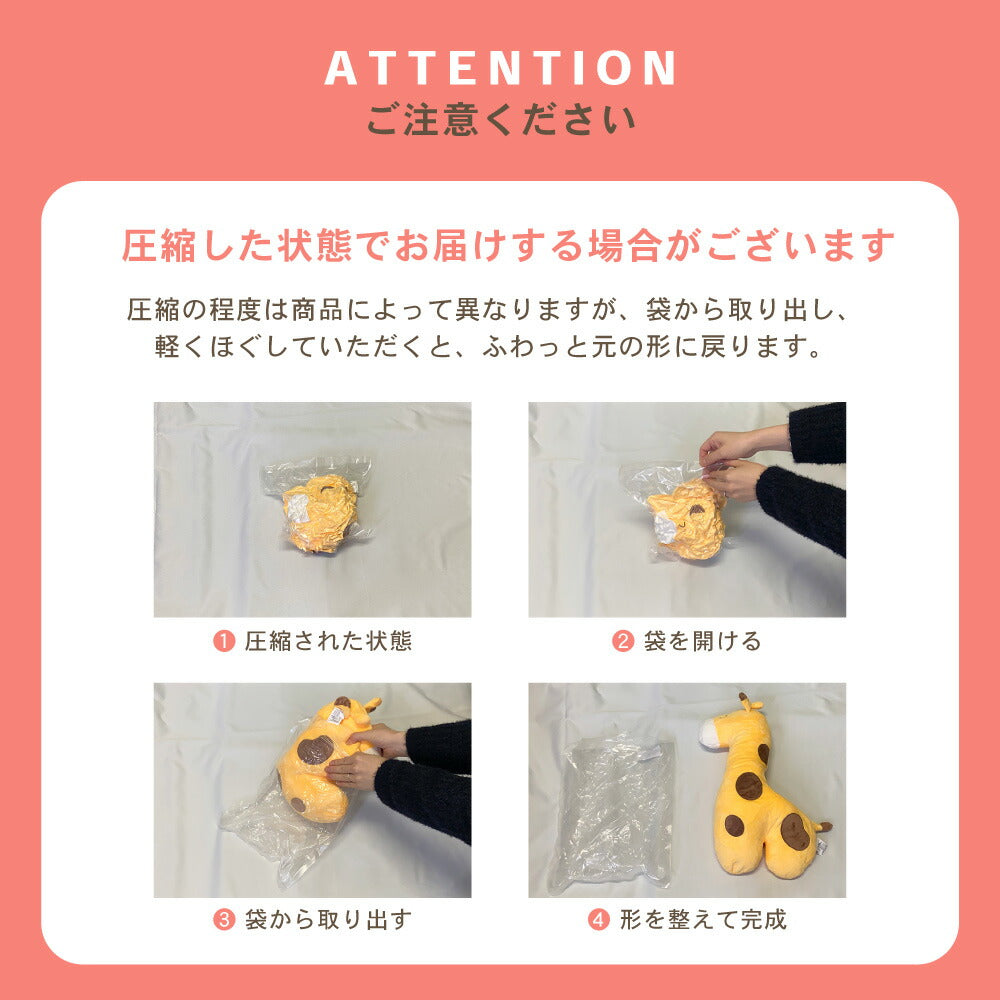 ATTENTION
ご注意ください

圧縮した状態でお届けする場合がございます

圧縮の程度は商品によって異なりますが、袋から取り出し、軽くほぐしていただくと、ふわっと元の形に戻ります。

❶ 圧縮された状態

❷ 袋を開ける

❸ 袋から取り出す

❹ 形を整えて完成