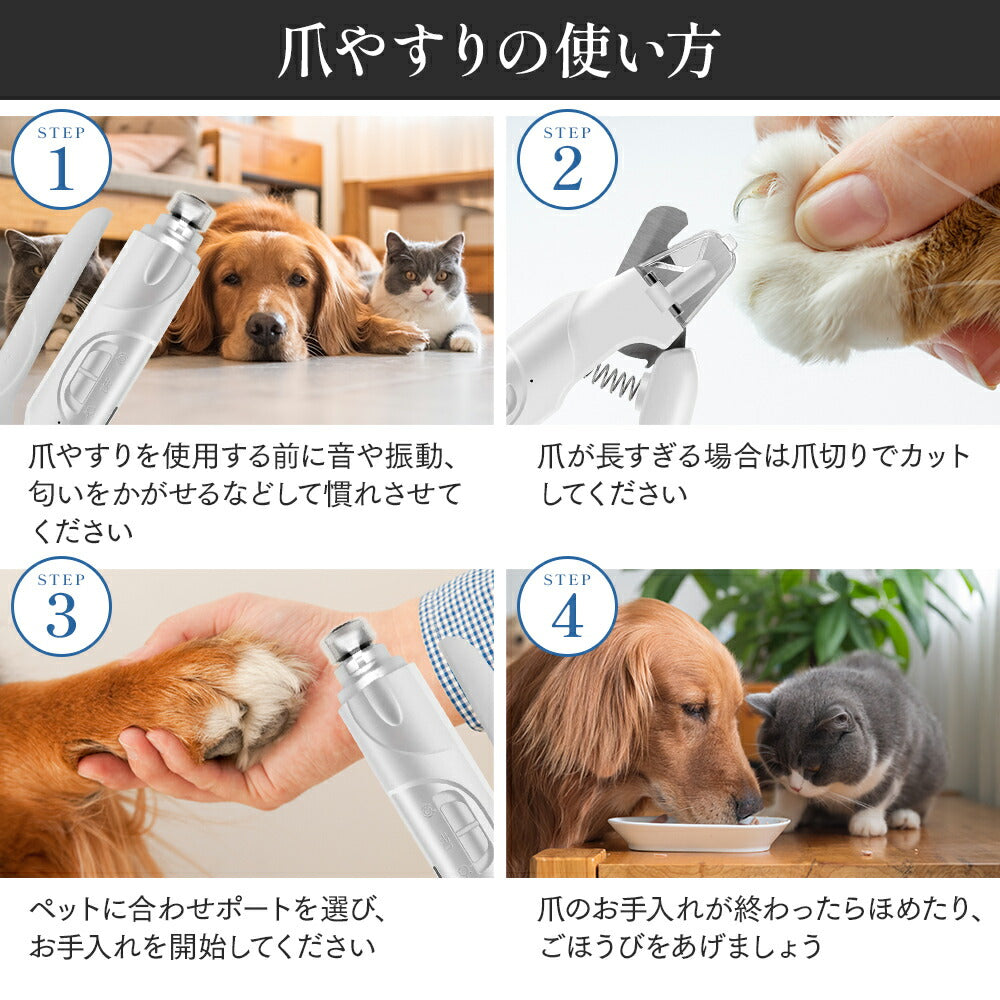 爪やすりの使い方

STEP
1

爪やすりを使用する前に音や振動、匂いをかがせるなどして慣れさせてください

STEP
2

爪が長すぎる場合は爪切りでカットしてください

STEP
3

ペットに合わせポートを選び、お手入れを開始してください

STEP
4

爪のお手入れが終わったらほめたり、ごほうびをあげましょう