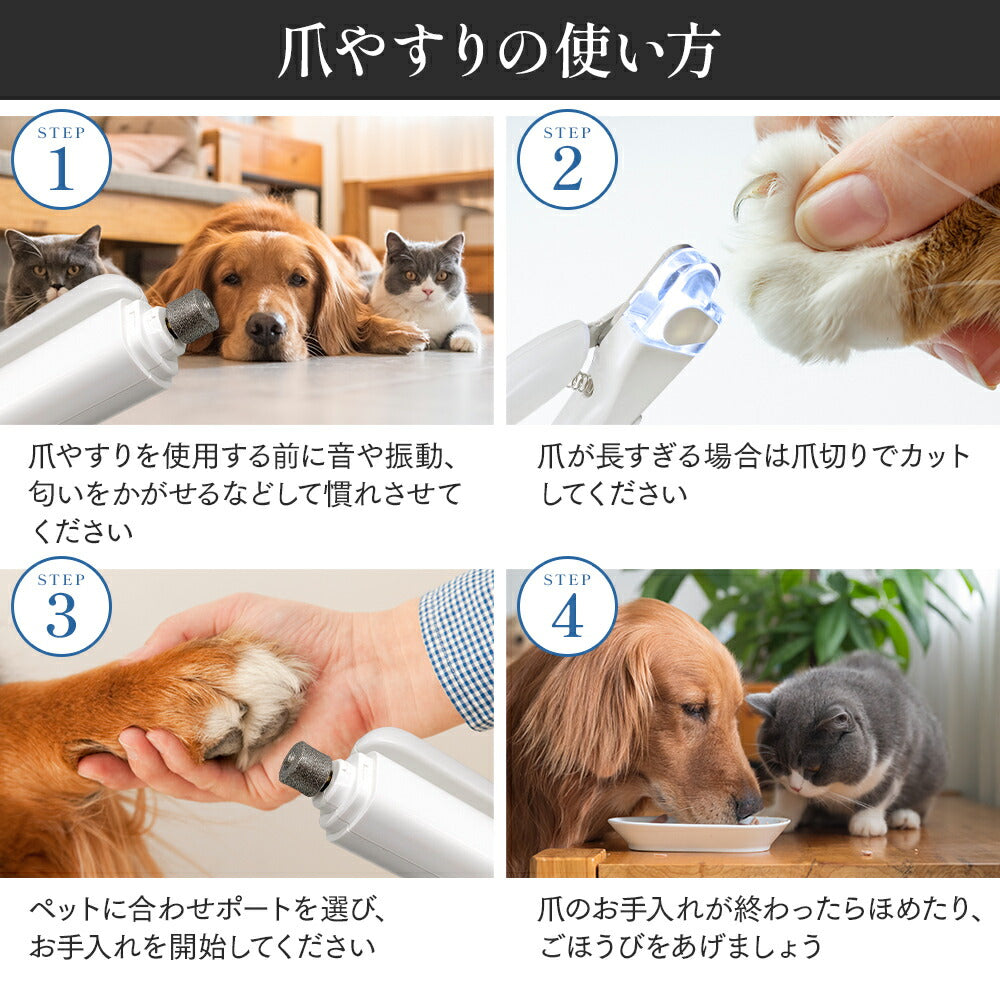 爪やすりの使い方

STEP
1

爪やすりを使用する前に音や振動、匂いをかがせるなどして慣れさせてください

STEP
2

爪が長すぎる場合は爪切りでカットしてください

STEP
3

ペットに合わせポートを選び、お手入れを開始してください

STEP
4

爪のお手入れが終わったらほめたり、ごほうびをあげましょう