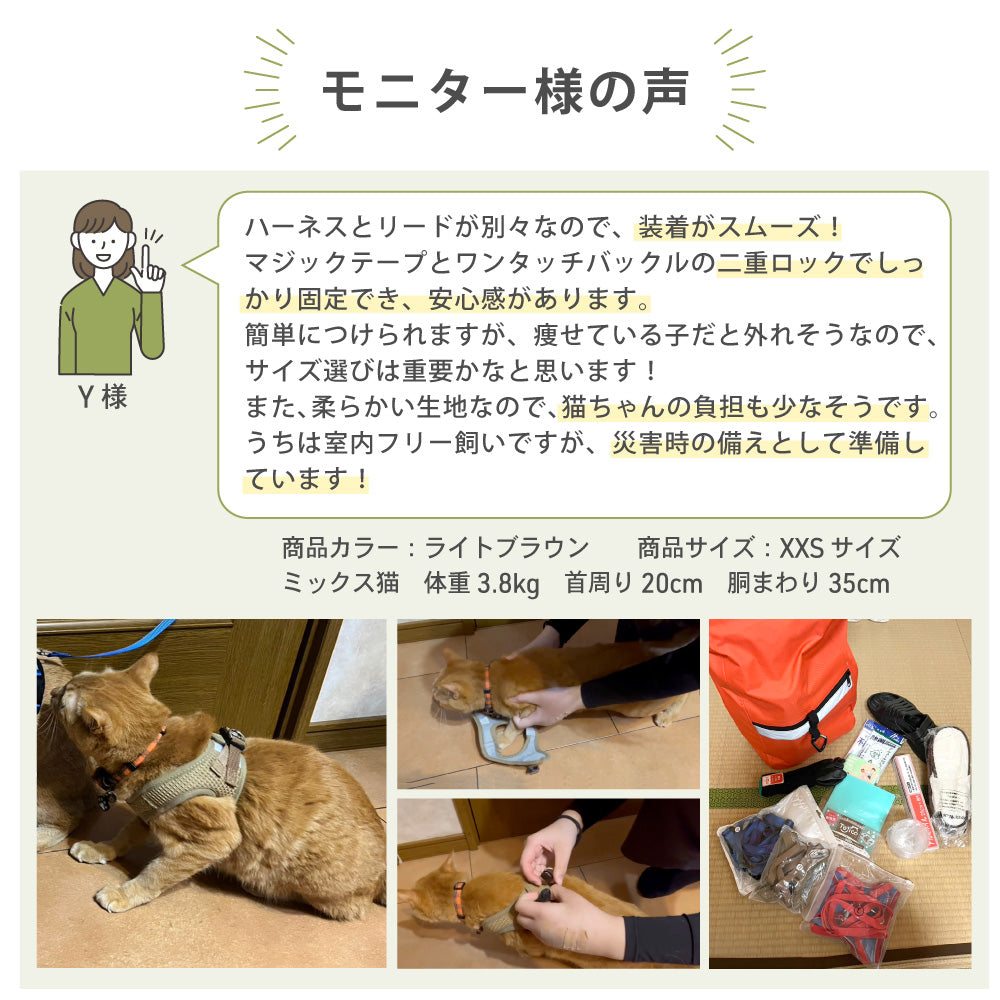 モニター様の声

Y 様

ハーネスとリードが別々なので、装着がスムーズ！
マジックテープとワンタッチバックルの二重ロックでしっかり固定でき、安心感があります。
簡単につけられますが、痩せている子だと外れそうなので、サイズ選びは重要かなと思います！
また、柔らかい生地なので、猫ちゃんの負担も少なそうです。
うちは室内フリー飼いですが、災害時の備えとして準備しています！

商品カラー：ライトブラウン　商品サイズ：XXS サイズ
ミックス猫　体重 3.8kg　首周り 20cm　胴まわり 35cm