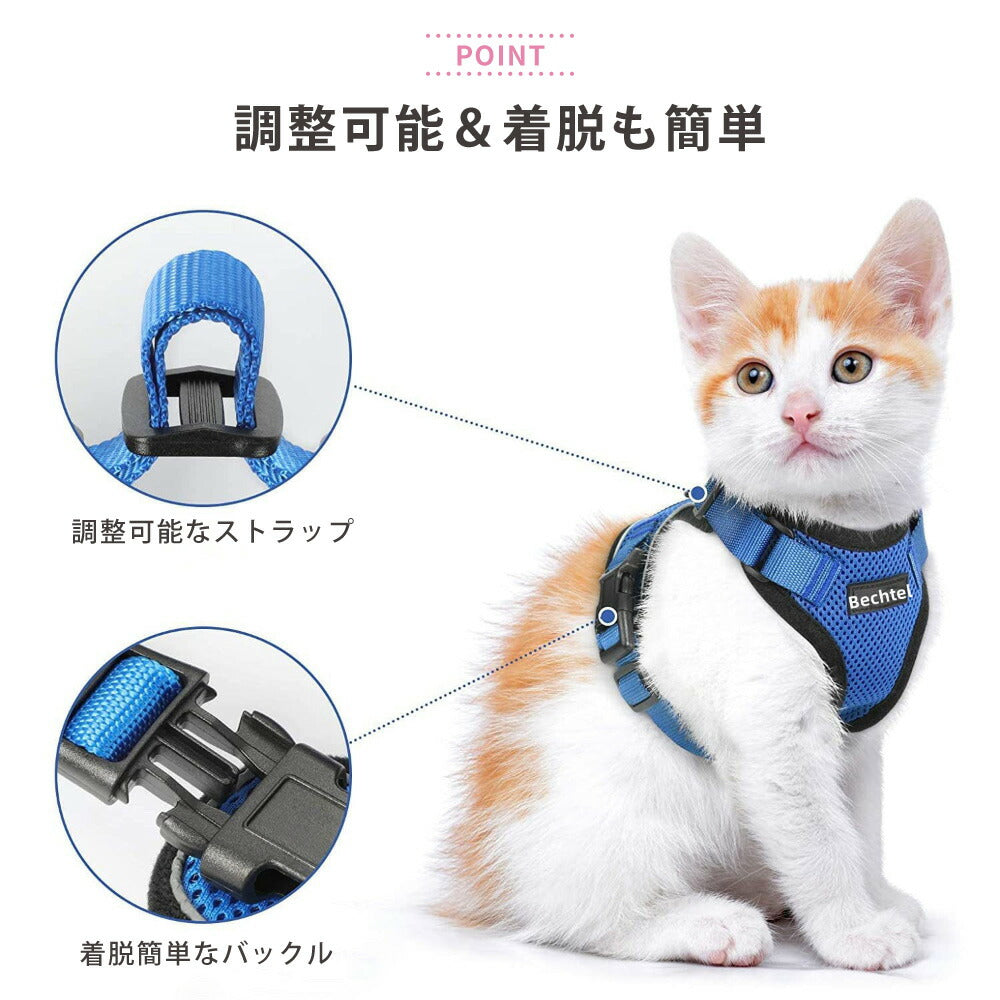 POINT

調整可能＆着脱も簡単

調整可能なストラップ

Bechtel

着脱簡単なバックル