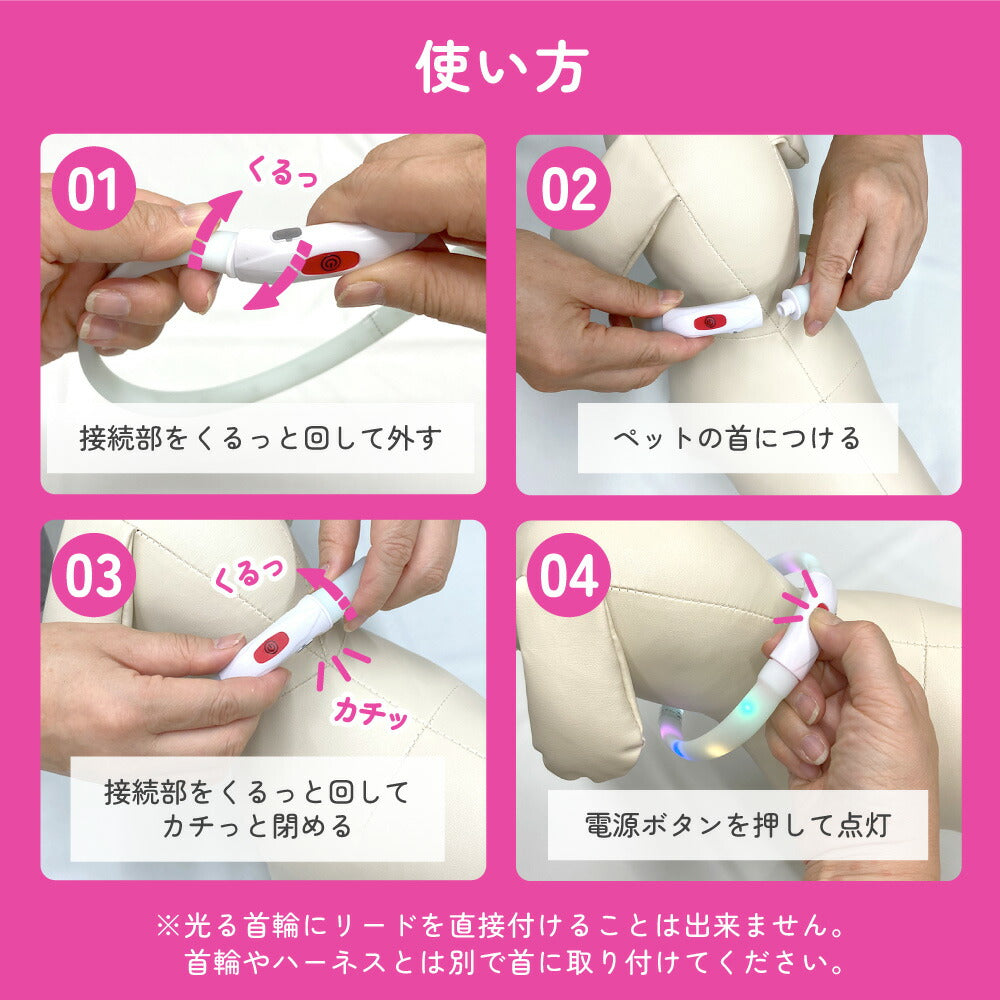 使い方

01
くるっ
接続部をくるっと回して外す

02
ペットの首につける

03
くるっ
カチッ
接続部をくるっと回して
カチっと閉める

04
電源ボタンを押して点灯

※光る首輪にリードを直接付けることは出来ません。
首輪やハーネスとは別で首に取り付けてください。