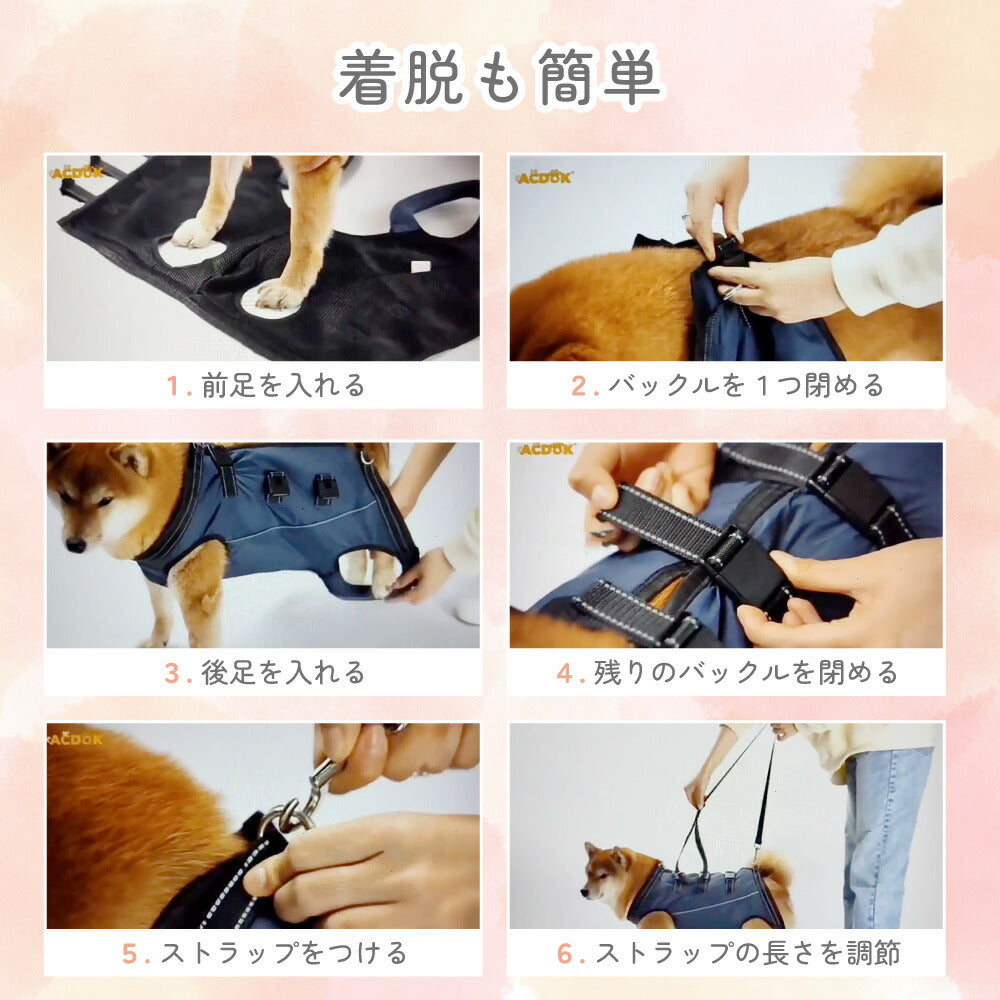 着脱も簡単

ACDOK

1. 前足を入れる

ACDOK

2. バックルを１つ閉める

3. 後足を入れる

ACDOK

4. 残りのバックルを閉める

ACDOK

5. ストラップをつける

6. ストラップの長さを調節