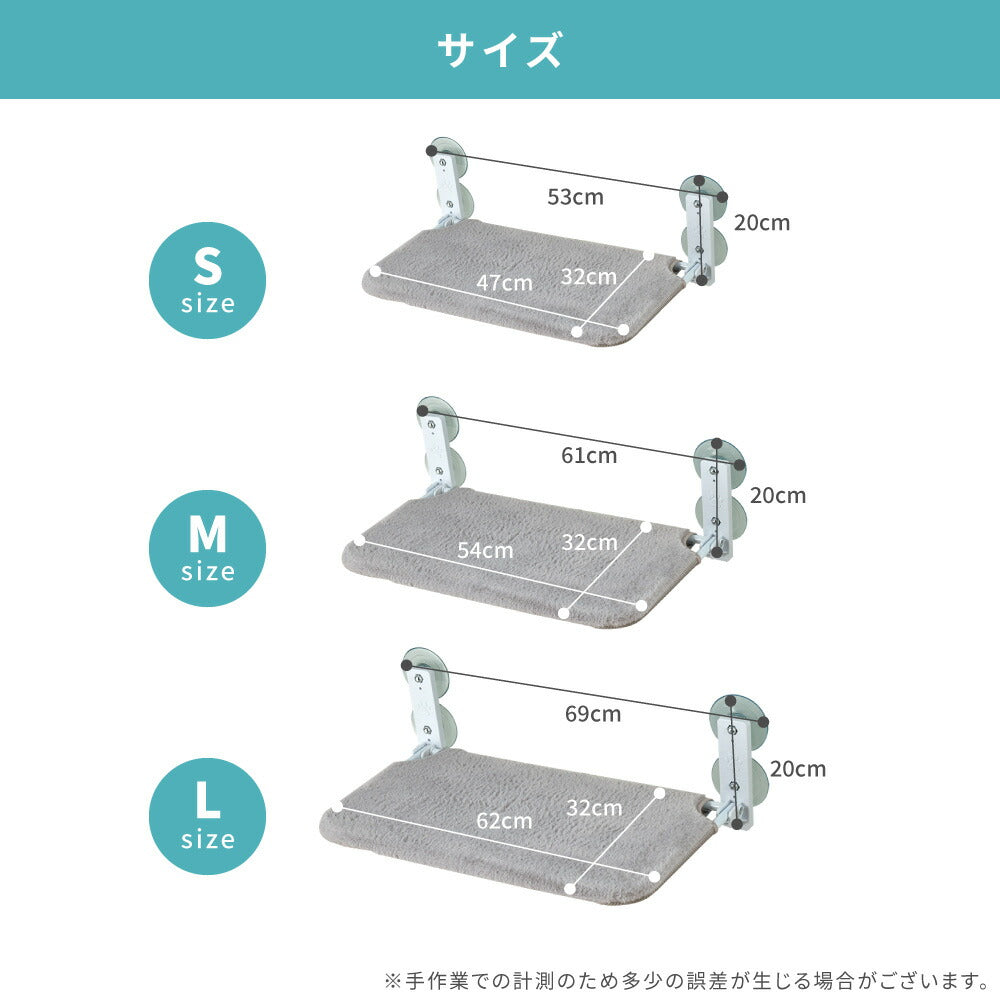 サイズ

S
size

53cm
20cm
47cm
32cm

M
size

61cm
20cm
54cm
32cm

L
size

69cm
20cm
62cm
32cm

※手作業での計測のため多少の誤差が生じる場合がございます。