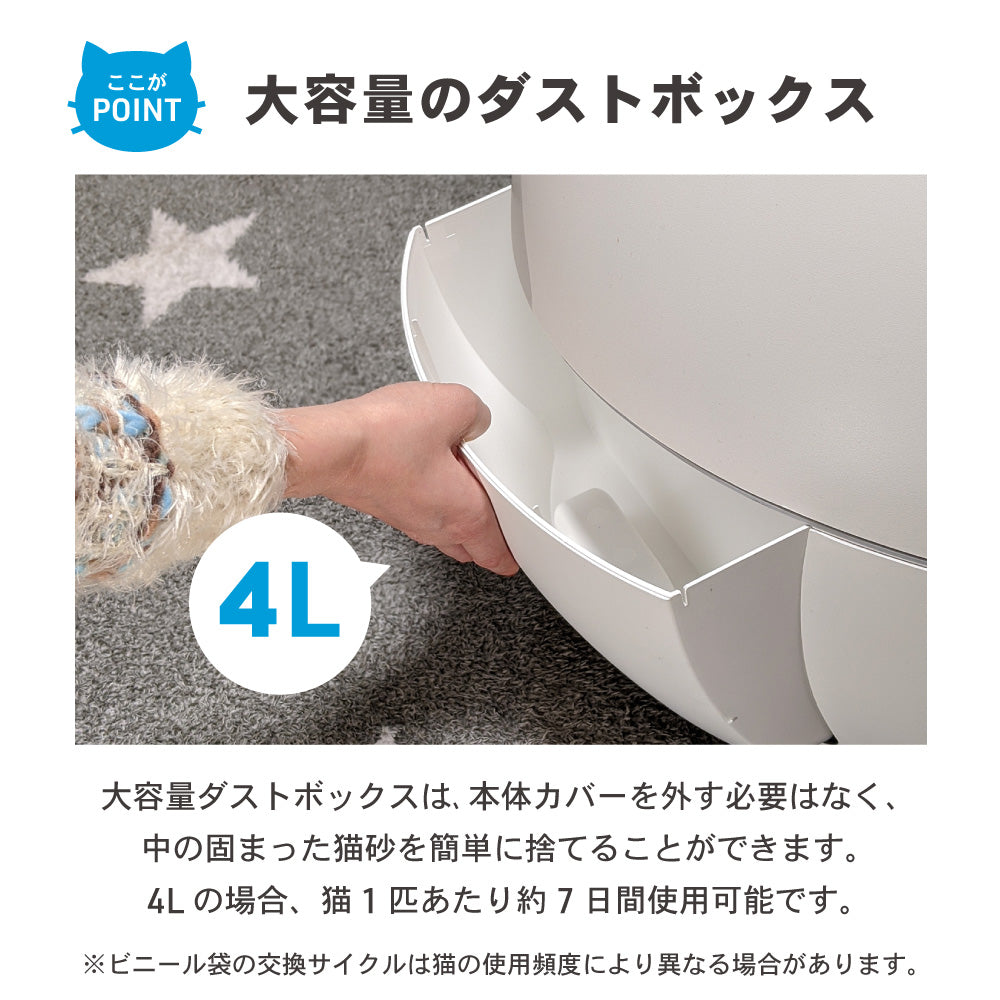 ここが
POINT

大容量のダストボックス

4L

大容量ダストボックスは、本体カバーを外す必要はなく、中の固まった猫砂を簡単に捨てることができます。4L の場合、猫 1 匹あたり約 7 日間使用可能です。

※ビニール袋の交換サイクルは猫の使用頻度により異なる場合があります。