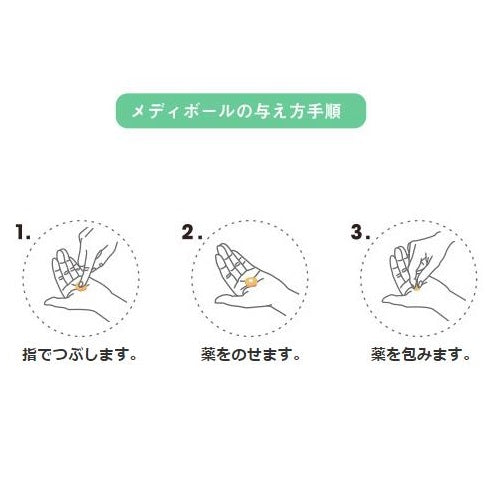 メディボールの与え方手順

1.

指でつぶします。

2.

薬をのせます。

3.

薬を包みます。