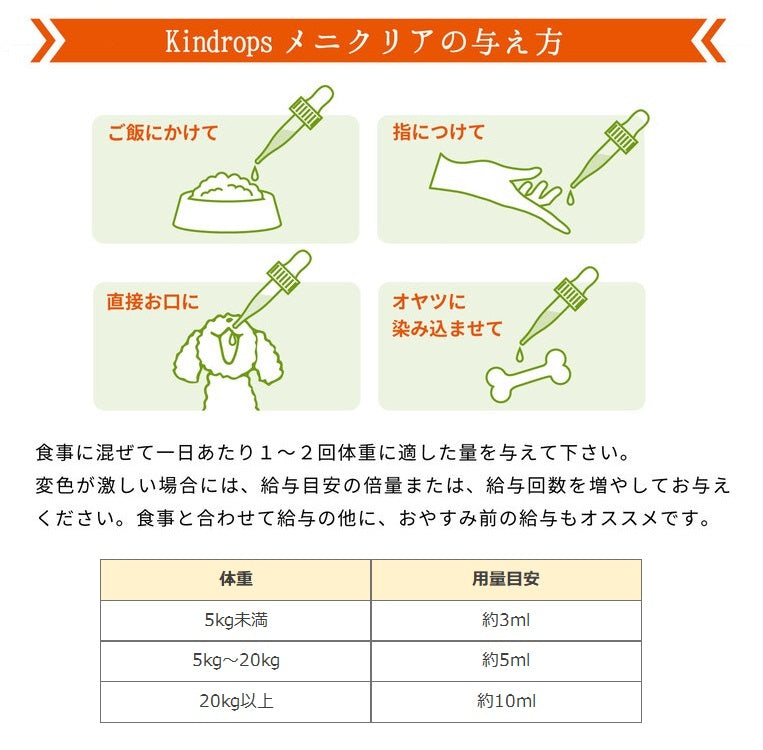 Kindrops メニクリアの与え方

ご飯にかけて

指につけて

直接お口に

オヤツに
染み込ませて

食事に混ぜて一日あたり１～２回体重に適した量を与えて下さい。
変色が激しい場合には、給与目安の倍量または、給与回数を増やしてお与えください。食事と合わせて給与の他に、おやすみ前の給与もオススメです。

| 体重 | 用量目安 |
|---|---|
| 5kg未満 | 約3ml |
| 5kg～20kg | 約5ml |
| 20kg以上 | 約10ml |