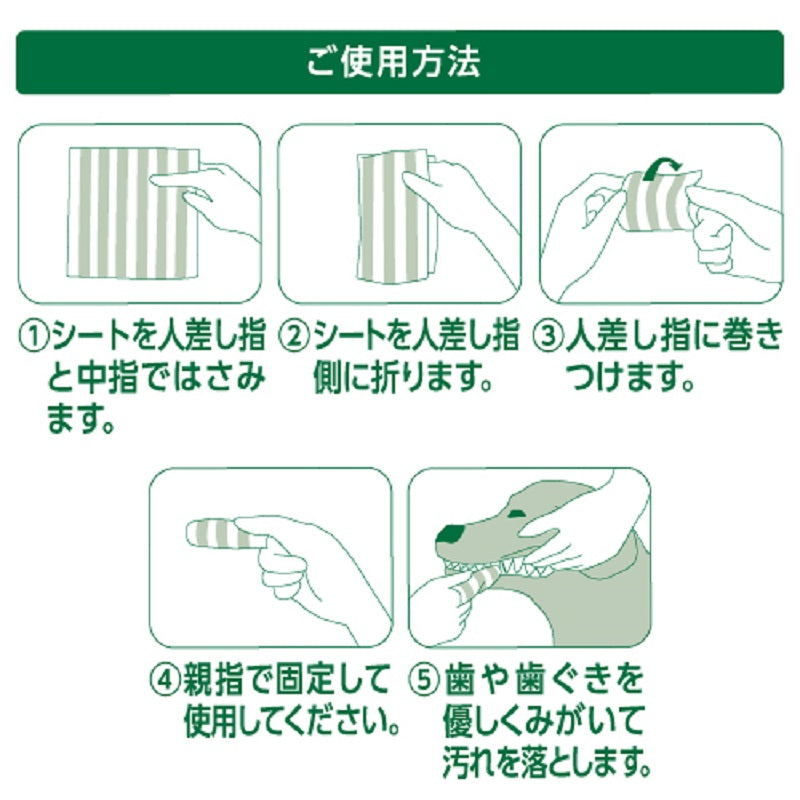 ご使用方法

①シートを人差し指と中指ではさみます。

②シートを人差し指側に折ります。

③人差し指に巻きつけます。

④親指で固定して使用してください。

⑤歯や歯ぐきを優しくみがいて汚れを落とします。