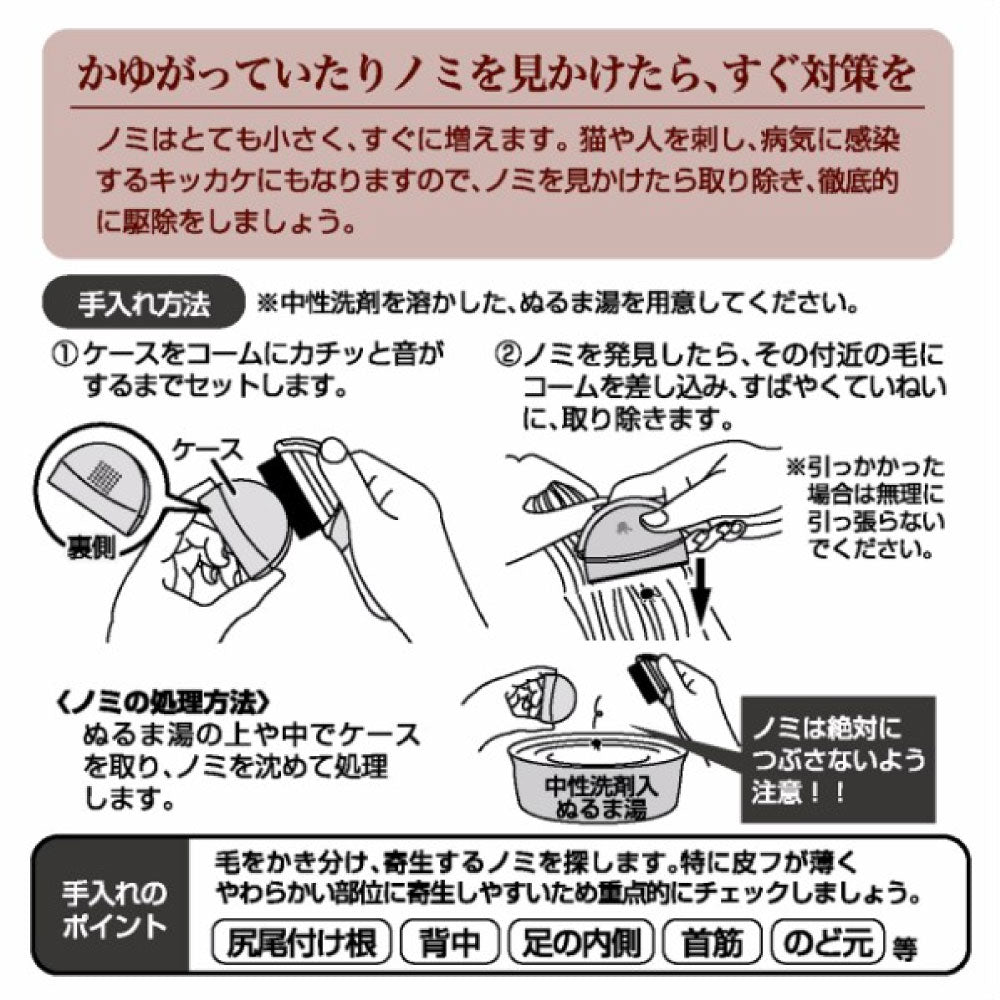 かゆがっていたりノミを見かけたら、すぐ対策を

ノミはとても小さく、すぐに増えます。猫や人を刺し、病気に感染するキッカケにもなりますので、ノミを見かけたら取り除き、徹底的に駆除をしましょう。

手入れ方法 ※中性洗剤を溶かした、ぬるま湯を用意してください。

①ケースをコームにカチッと音がするまでセットします。

ケース

裏側

②ノミを発見したら、その付近の毛にコームを差し込み、すばやくていねいに、取り除きます。

※引っかかった場合は無理に引っ張らないでください。

〈ノミの処理方法〉
ぬるま湯の上や中でケースを取り、ノミを沈めて処理します。

中性洗剤入ぬるま湯

ノミは絶対につぶさないよう注意！！

手入れのポイント

毛をかき分け、寄生するノミを探します。特に皮フが薄くやわらかい部位に寄生しやすいため重点的にチェックしましょう。

尻尾付け根 背中 足の内側 首筋 のど元 等