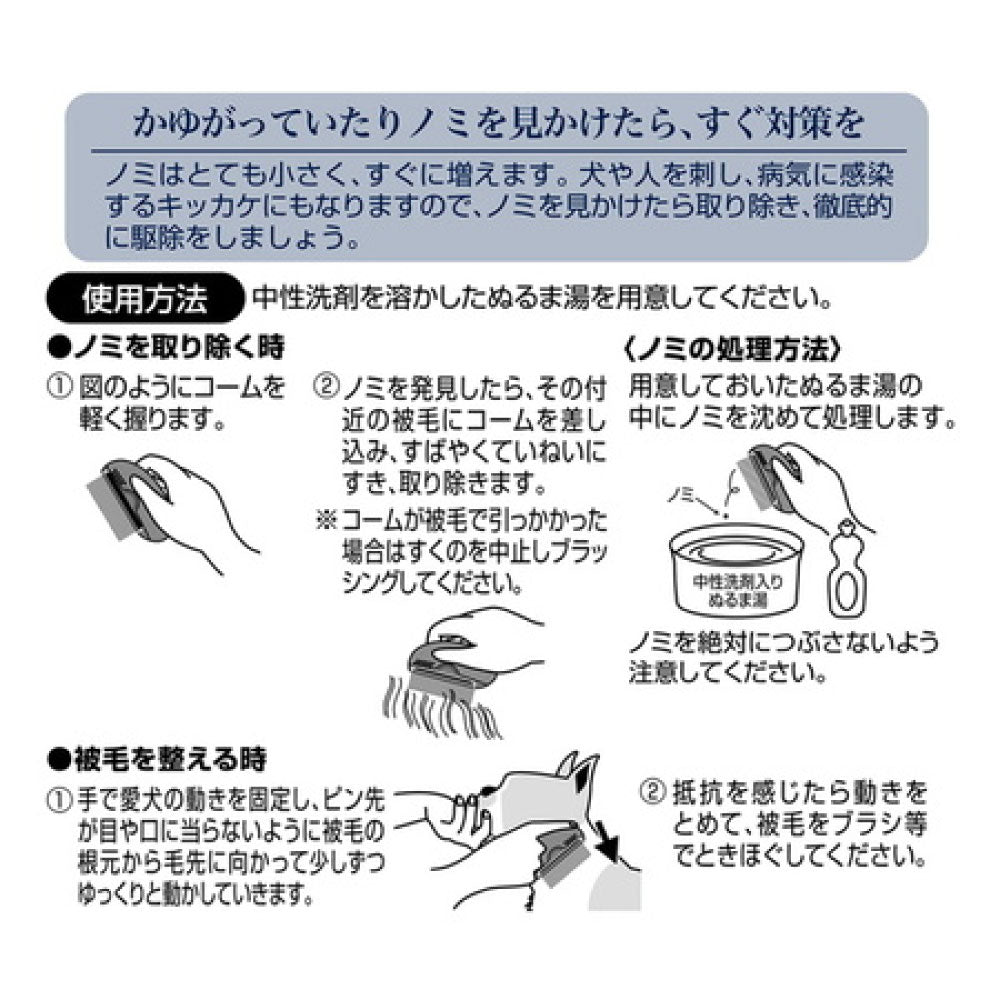 かゆがっていたりノミを見かけたら、すぐ対策を

ノミはとても小さく、すぐに増えます。犬や人を刺し、病気に感染するキッカケにもなりますので、ノミを見かけたら取り除き、徹底的に駆除をしましょう。

使用方法 中性洗剤を溶かしたぬるま湯を用意してください。

●ノミを取り除く時

① 図のようにコームを軽く握ります。

② ノミを発見したら、その付近の被毛にコームを差し込み、すばやくていねいにすき、取り除きます。

※コームが被毛で引っかかった場合はすくのを中止しブラッシングしてください。

〈ノミの処理方法〉

用意しておいたぬるま湯の中にノミを沈めて処理します。

ノミ

中性洗剤入りぬるま湯

ノミを絶対につぶさないよう注意してください。

●被毛を整える時

① 手で愛犬の動きを固定し、ピン先が目や口に当らないように被毛の根元から毛先に向かって少しずつゆっくりと動かしていきます。

② 抵抗を感じたら動きをとめて、被毛をブラシ等でときほぐしてください。