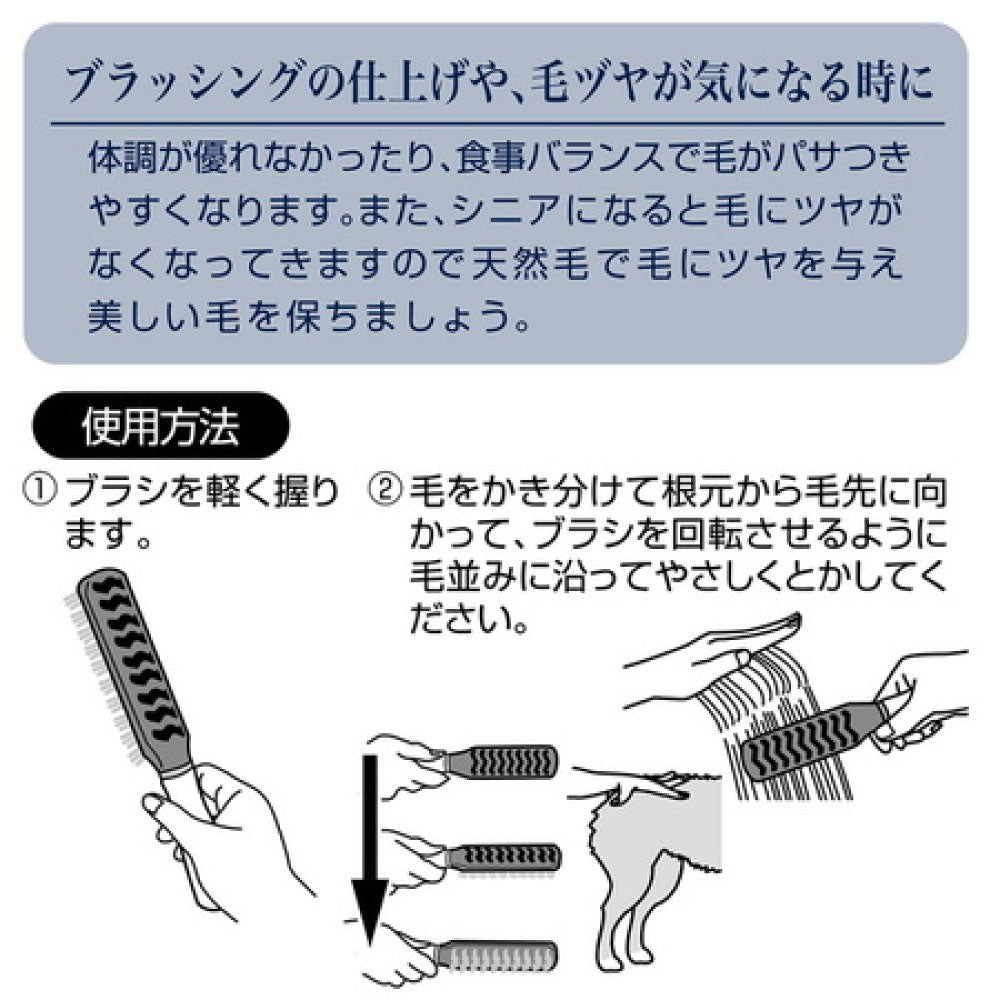 ブラッシングの仕上げや、毛ヅヤが気になる時に

体調が優れなかったり、食事バランスで毛がパサつきやすくなります。また、シニアになると毛にツヤがなくなってきますので天然毛で毛にツヤを与え美しい毛を保ちましょう。

使用方法

① ブラシを軽く握ります。

② 毛をかき分けて根元から毛先に向かって、ブラシを回転させるように毛並みに沿ってやさしくとかしてください。