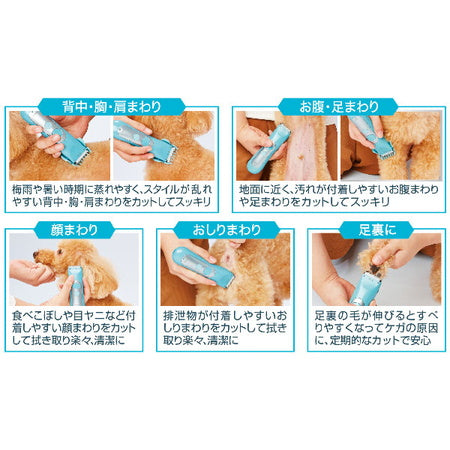 背中・胸・肩まわり

梅雨や暑い時期に蒸れやすく、スタイルが乱れやすい背中・胸・肩まわりをカットしてスッキリ

お腹・足まわり

地面に近く、汚れが付着しやすいお腹まわりや足まわりをカットしてスッキリ

顔まわり

食べこぼしや目ヤニなど付着しやすい顔まわりをカットして拭き取り楽々、清潔に

おしりまわり

排泄物が付着しやすいおしりまわりをカットして拭き取り楽々、清潔に

足裏に

足裏の毛が伸びるとすべりやすくなってケガの原因に、定期的なカットで安心