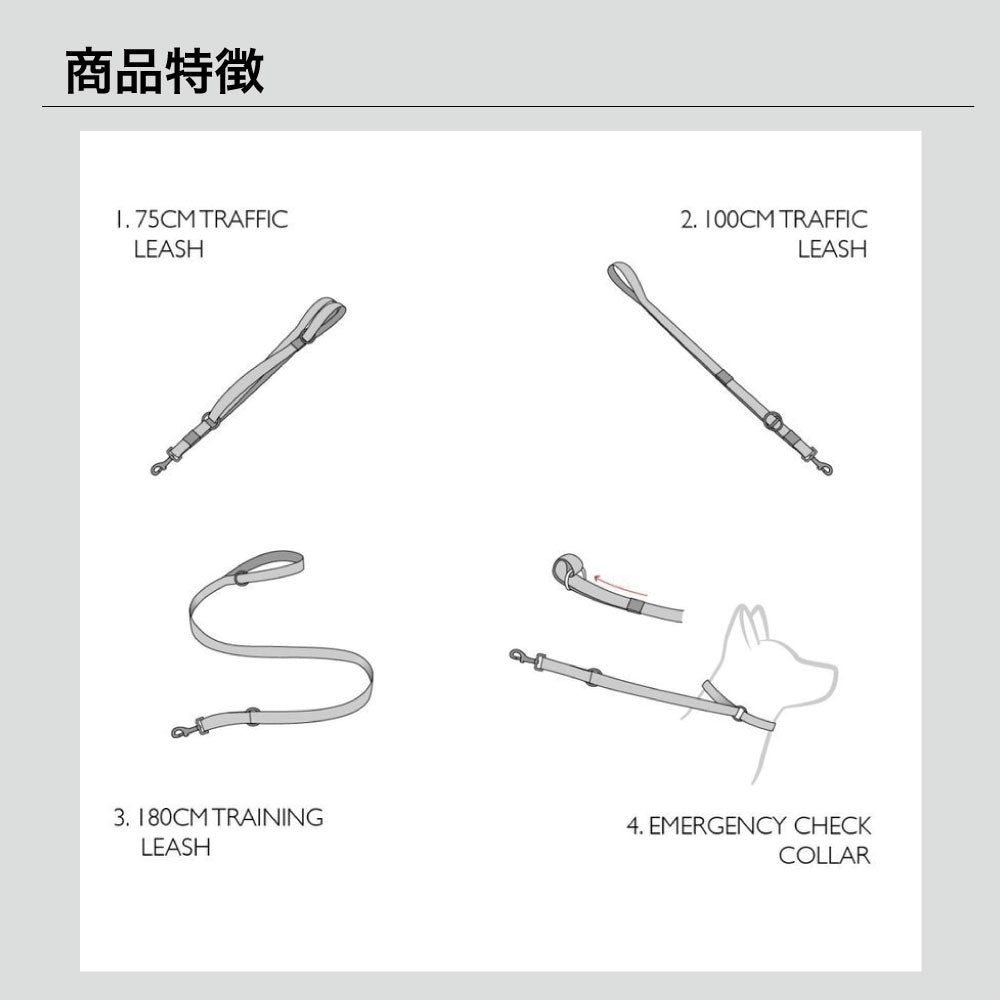 商品特徵

1. 75CM TRAFFIC LEASH

2. 100CM TRAFFIC LEASH

3. 180CM TRAINING LEASH

4. EMERGENCY CHECK COLLAR