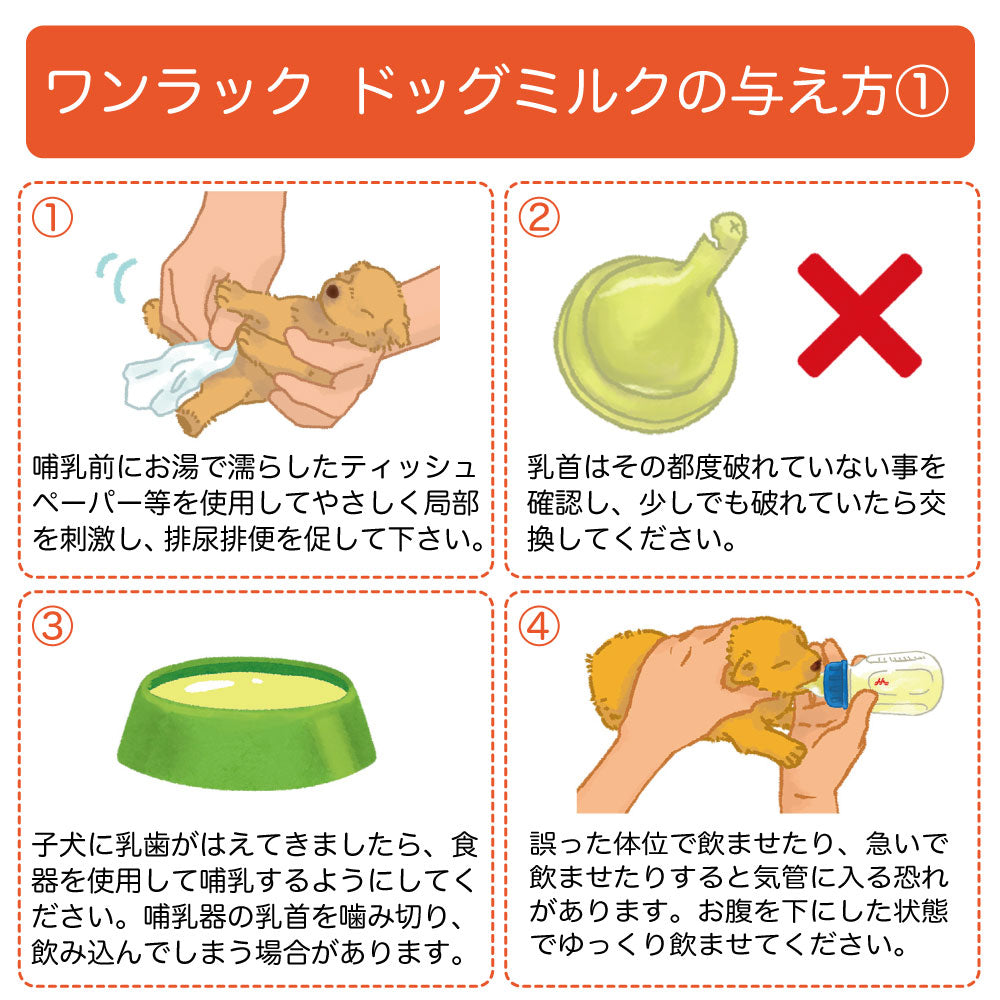 ワンラック ドッグミルクの与え方①

①

哺乳前にお湯で濡らしたティッシュペーパー等を使用してやさしく局部を刺激し、排尿排便を促して下さい。

②

乳首はその都度破れていない事を確認し、少しでも破れていたら交換してください。

③

子犬に乳歯がはえてきましたら、食器を使用して哺乳するようにしてください。哺乳器の乳首を噛み切り、飲み込んでしまう場合があります。

④

誤った体位で飲ませたり、急いで飲ませたりすると気管に入る恐れがあります。お腹を下にした状態でゆっくり飲ませてください。