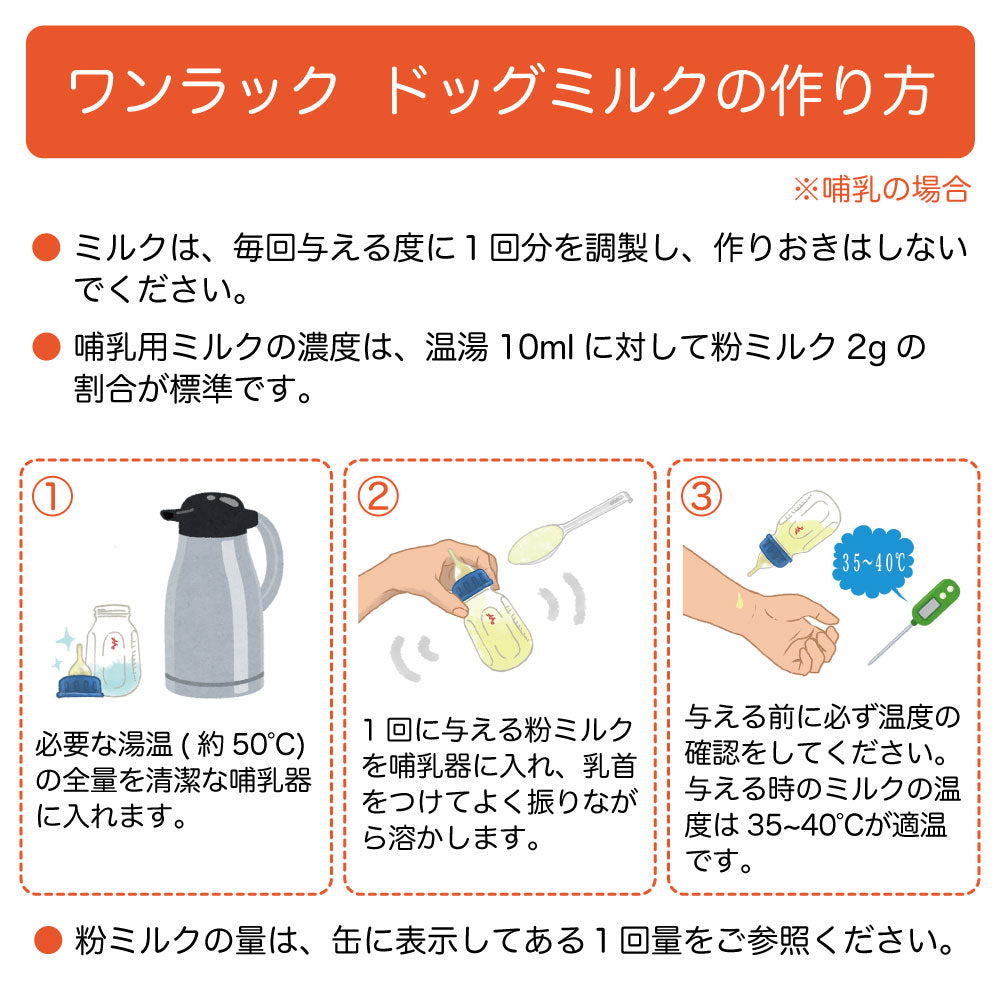 ワンラック　ドッグミルクの作り方

※哺乳の場合

● ミルクは、毎回与える度に１回分を調製し、作りおきはしないでください。

● 哺乳用ミルクの濃度は、温湯 10ml に対して粉ミルク 2g の割合が標準です。

①
必要な湯温 ( 約 50℃) の全量を清潔な哺乳器に入れます。

②
１回に与える粉ミルクを哺乳器に入れ、乳首をつけてよく振りながら溶かします。

③
35~40℃
与える前に必ず温度の確認をしてください。与える時のミルクの温度は 35~40℃が適温です。

● 粉ミルクの量は、缶に表示してある１回量をご参照ください。