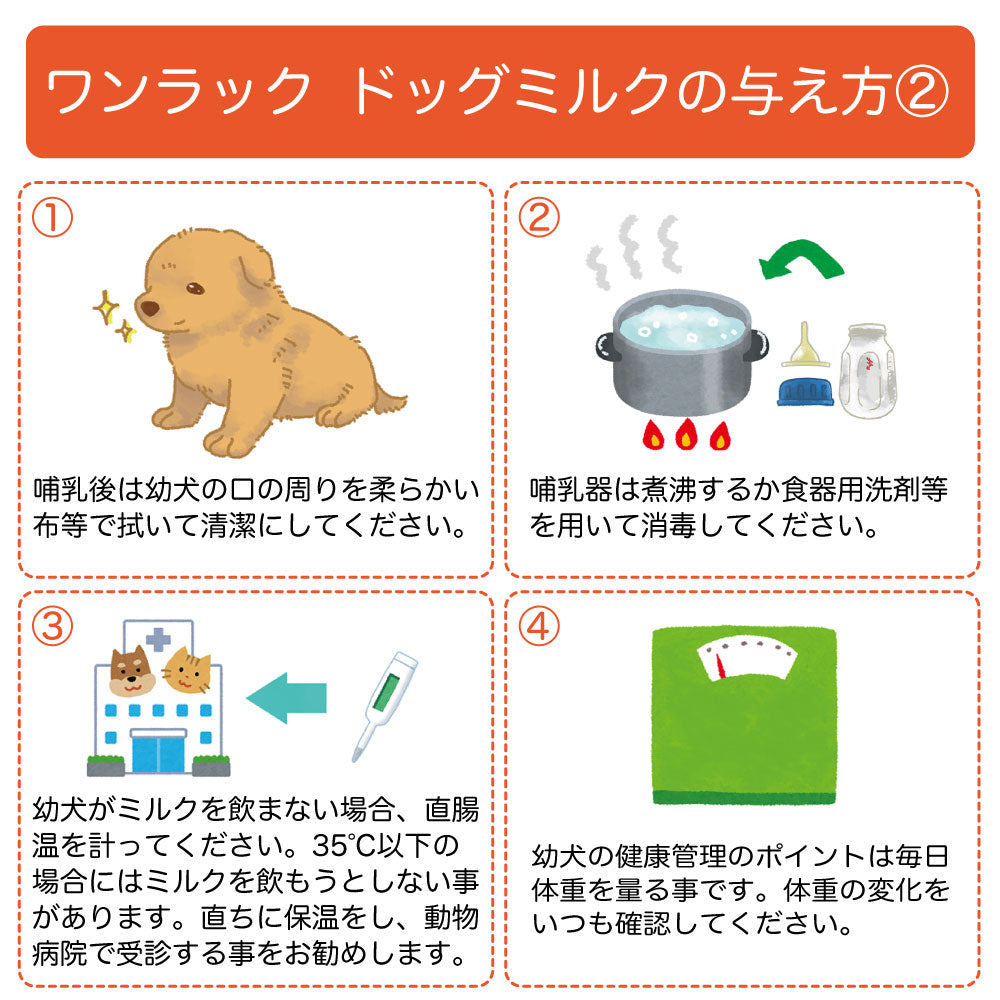 ワンラック ドッグミルクの与え方②

①
哺乳後は幼犬の口の周りを柔らかい布等で拭いて清潔にしてください。

②
哺乳器は煮沸するか食器用洗剤等を用いて消毒してください。

③
幼犬がミルクを飲まない場合、直腸温を計ってください。35℃以下の場合にはミルクを飲もうとしない事があります。直ちに保温をし、動物病院で受診する事をお勧めします。

④
幼犬の健康管理のポイントは毎日体重を量る事です。体重の変化をいつも確認してください。