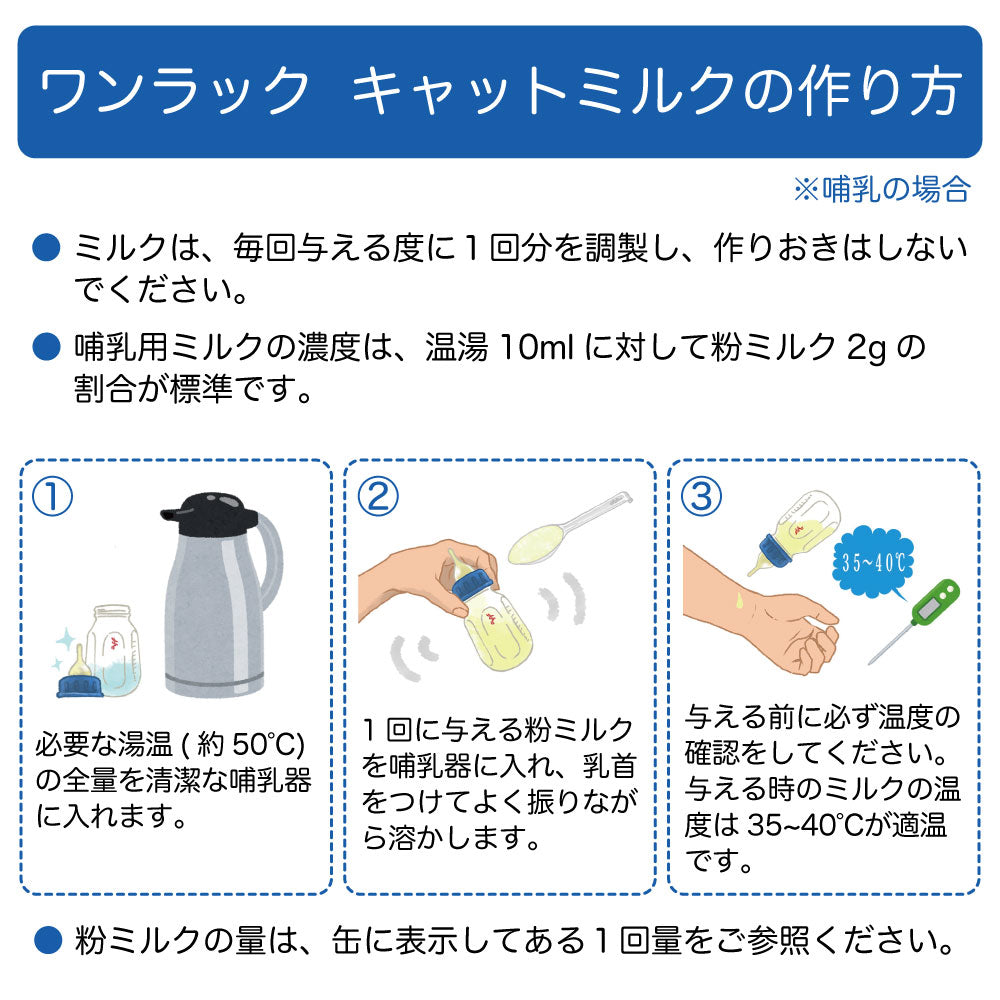 ワンラック　キャットミルクの作り方

※哺乳の場合

● ミルクは、毎回与える度に１回分を調製し、作りおきはしないでください。

● 哺乳用ミルクの濃度は、温湯 10ml に対して粉ミルク 2g の割合が標準です。

①

必要な湯温 ( 約 50℃) の全量を清潔な哺乳器に入れます。

②

１回に与える粉ミルクを哺乳器に入れ、乳首をつけてよく振りながら溶かします。

③

35～40℃

与える前に必ず温度の確認をしてください。与える時のミルクの温度は 35~40℃が適温です。

● 粉ミルクの量は、缶に表示してある１回量をご参照ください。