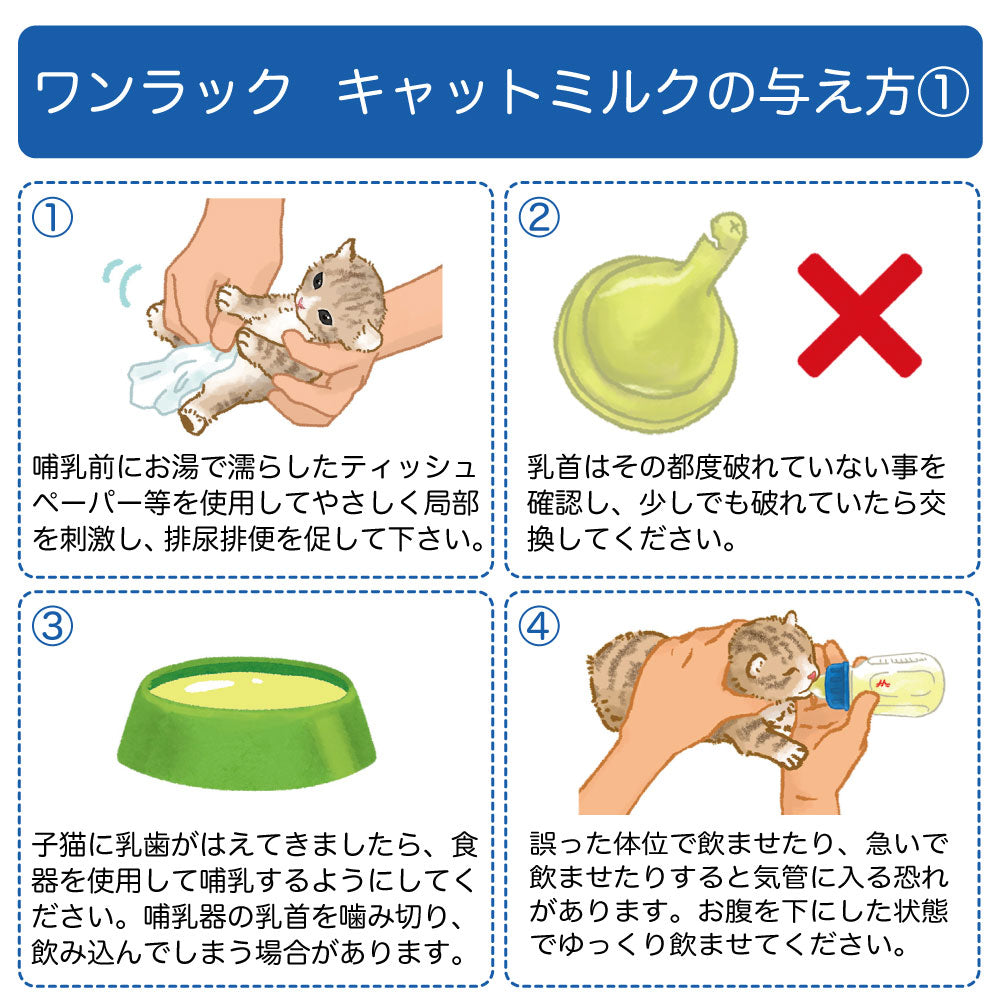 ワンラック　キャットミルクの与え方①

①

哺乳前にお湯で濡らしたティッシュペーパー等を使用してやさしく局部を刺激し、排尿排便を促して下さい。

②

乳首はその都度破れていない事を確認し、少しでも破れていたら交換してください。

③

子猫に乳歯がはえてきましたら、食器を使用して哺乳するようにしてください。哺乳器の乳首を噛み切り、飲み込んでしまう場合があります。

④

誤った体位で飲ませたり、急いで飲ませたりすると気管に入る恐れがあります。お腹を下にした状態でゆっくり飲ませてください。