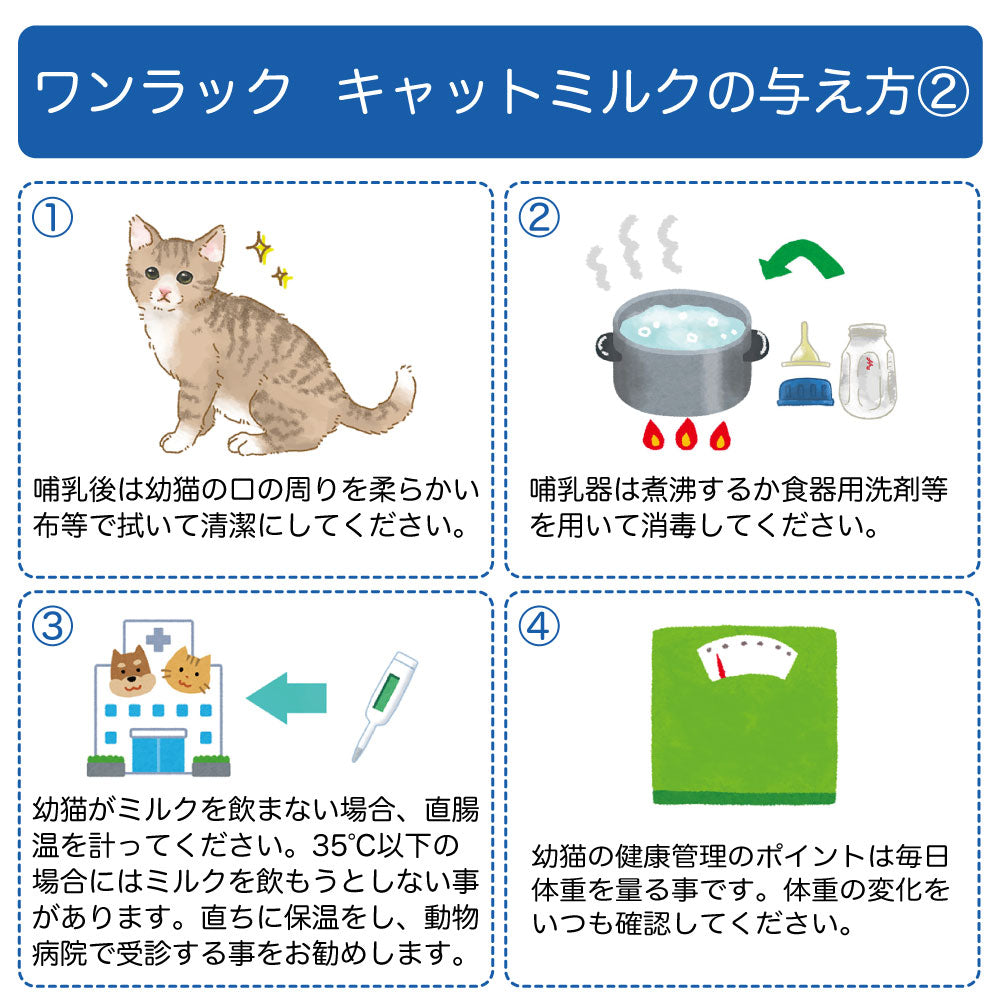 ワンラック　キャットミルクの与え方②

①

哺乳後は幼猫の口の周りを柔らかい布等で拭いて清潔にしてください。

②

哺乳器は煮沸するか食器用洗剤等を用いて消毒してください。

③

幼猫がミルクを飲まない場合、直腸温を計ってください。35℃以下の場合にはミルクを飲もうとしない事があります。直ちに保温をし、動物病院で受診する事をお勧めします。

④

幼猫の健康管理のポイントは毎日体重を量る事です。体重の変化をいつも確認してください。