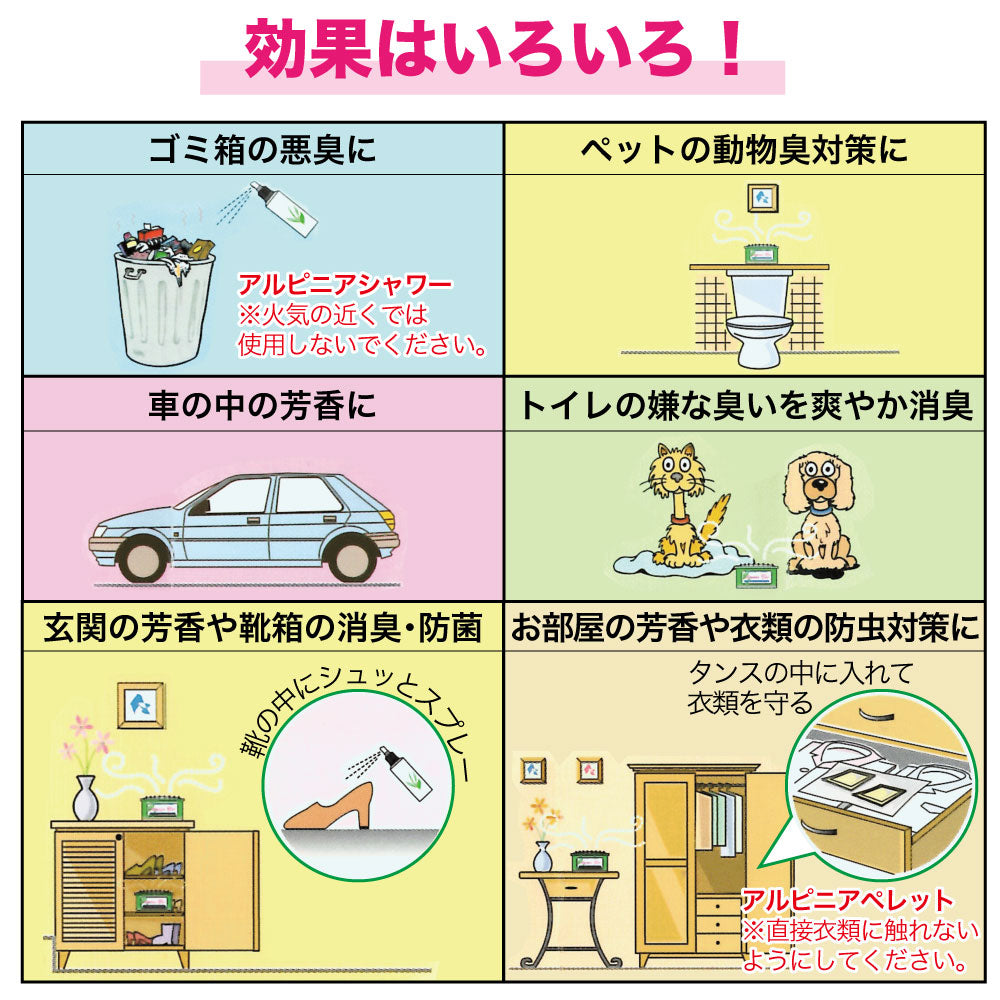 効果はいろいろ！

ゴミ箱の悪臭に

アルピニアシャワー
※火気の近くでは使用しないでください。

ペットの動物臭対策に

車の中の芳香に

トイレの嫌な臭いを爽やか消臭

玄関の芳香や靴箱の消臭・防菌

靴の中にシュッとスプレー

お部屋の芳香や衣類の防虫対策に

タンスの中に入れて衣類を守る

アルピニアペレット
※直接衣類に触れないようにしてください。