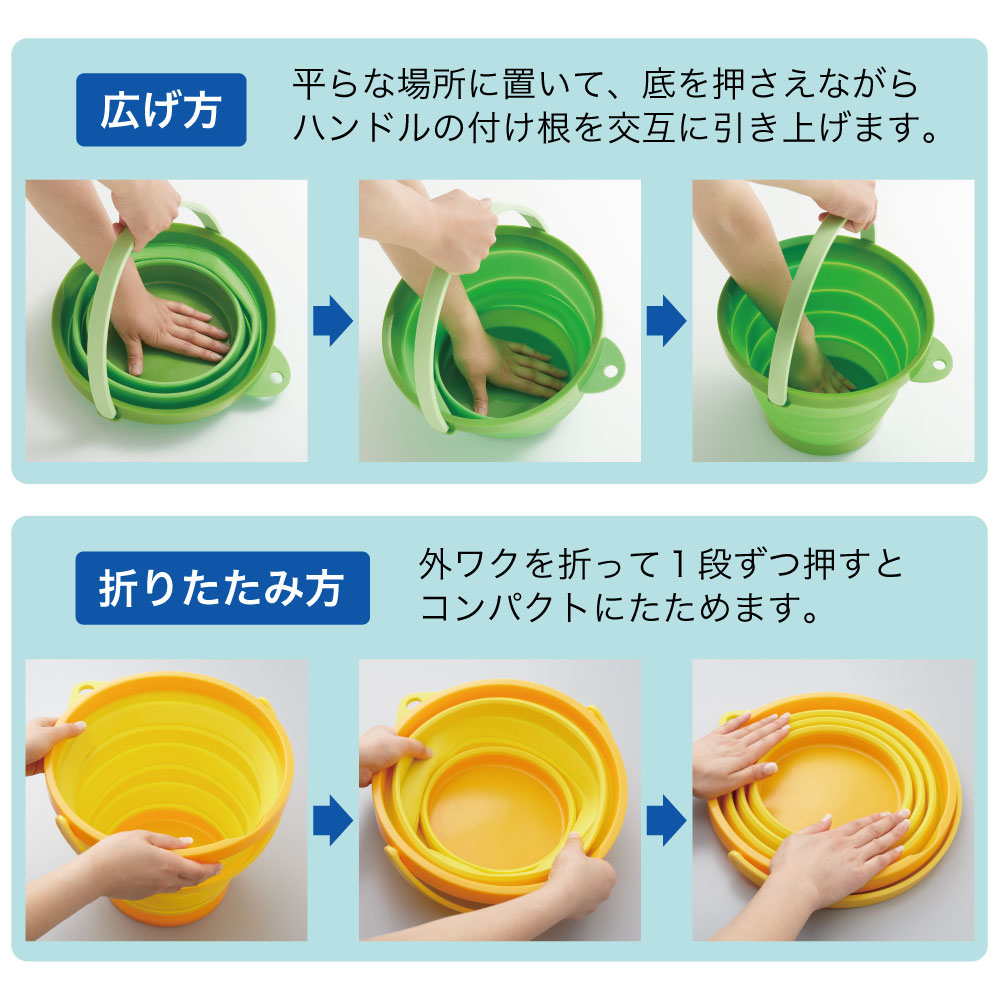 広げ方

平らな場所に置いて、底を押さえながらハンドルの付け根を交互に引き上げます。

折りたたみ方

外ワクを折って１段ずつ押すとコンパクトにたためます。