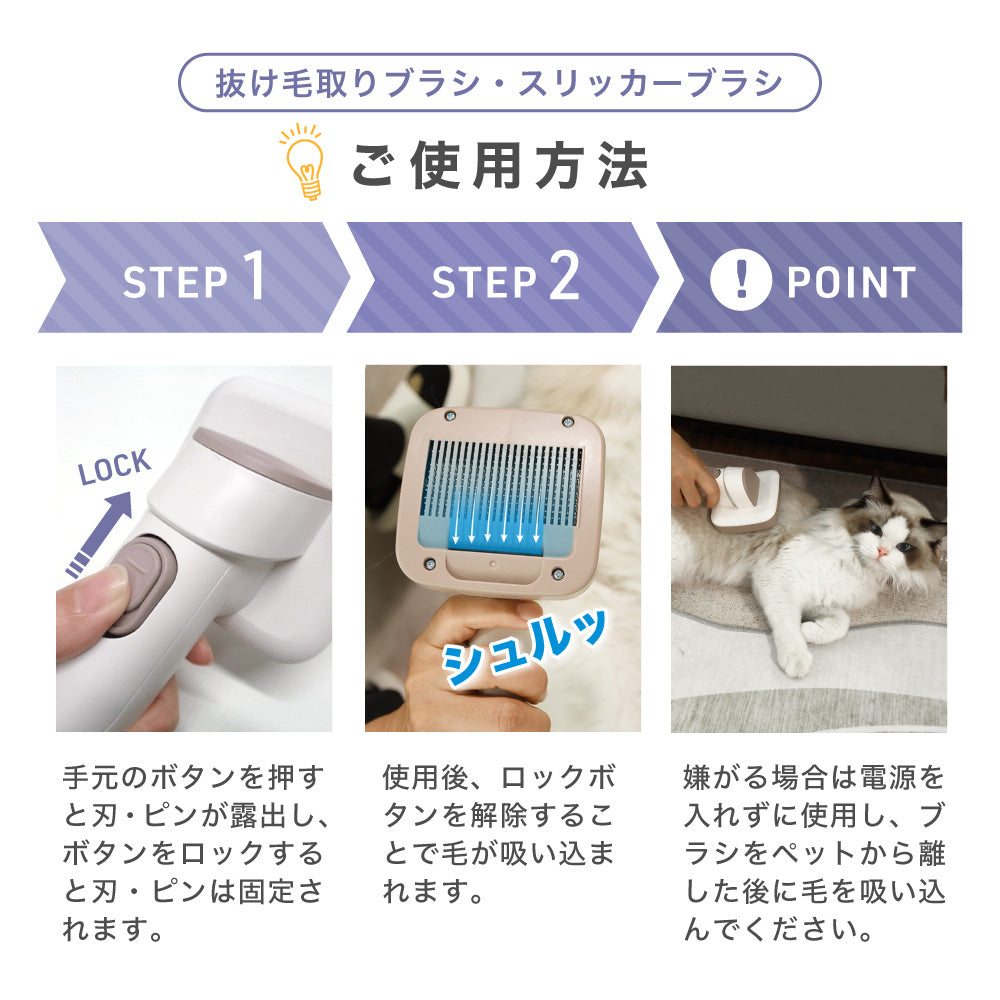 抜け毛取りブラシ・スリッカーブラシ

ご使用方法

STEP 1

STEP 2

! POINT

LOCK

シュルッ

手元のボタンを押すと刃・ピンが露出し、ボタンをロックすると刃・ピンは固定されます。

使用後、ロックボタンを解除することで毛が吸い込まれます。

嫌がる場合は電源を入れずに使用し、ブラシをペットから離した後に毛を吸い込んでください。