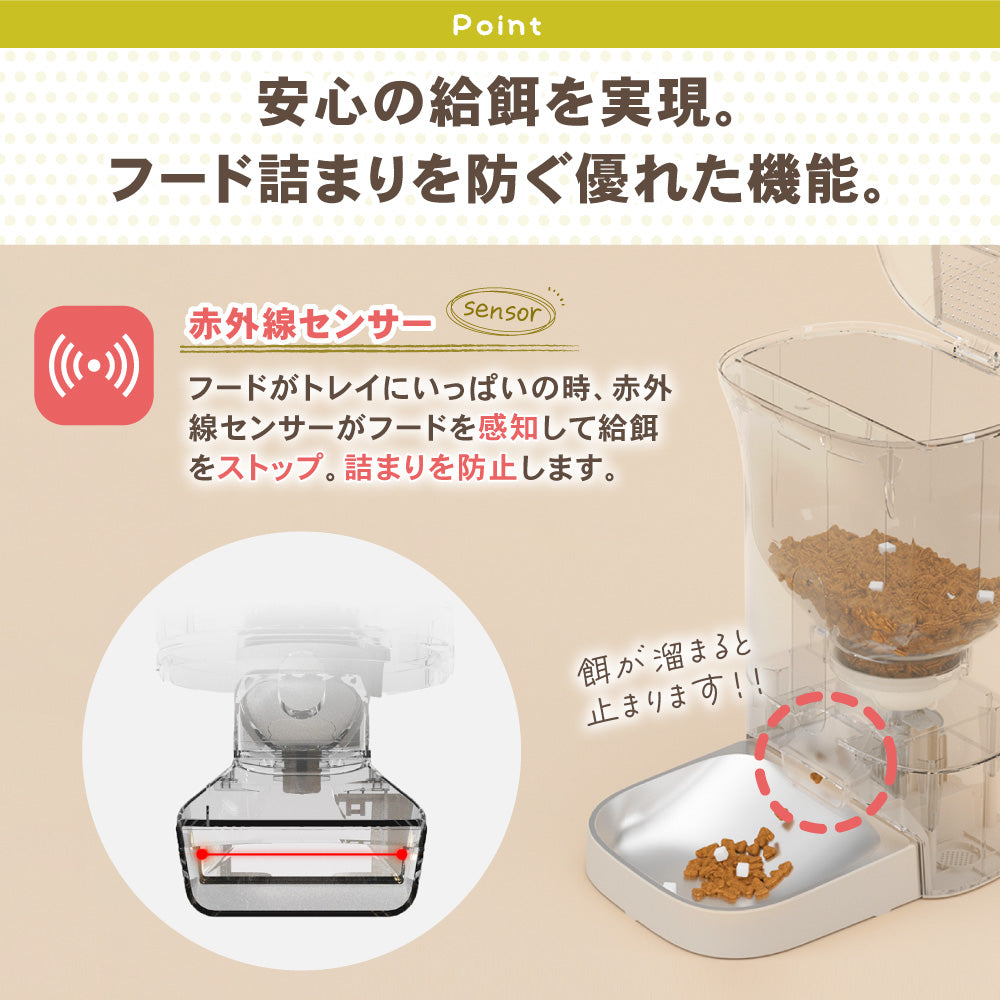 Point

安心の給餌を実現。
フード詰まりを防ぐ優れた機能。

赤外線センサー sensor

フードがトレイにいっぱいの時、赤外線センサーがフードを感知して給餌をストップ。詰まりを防止します。

餌が溜まると
止まります!!