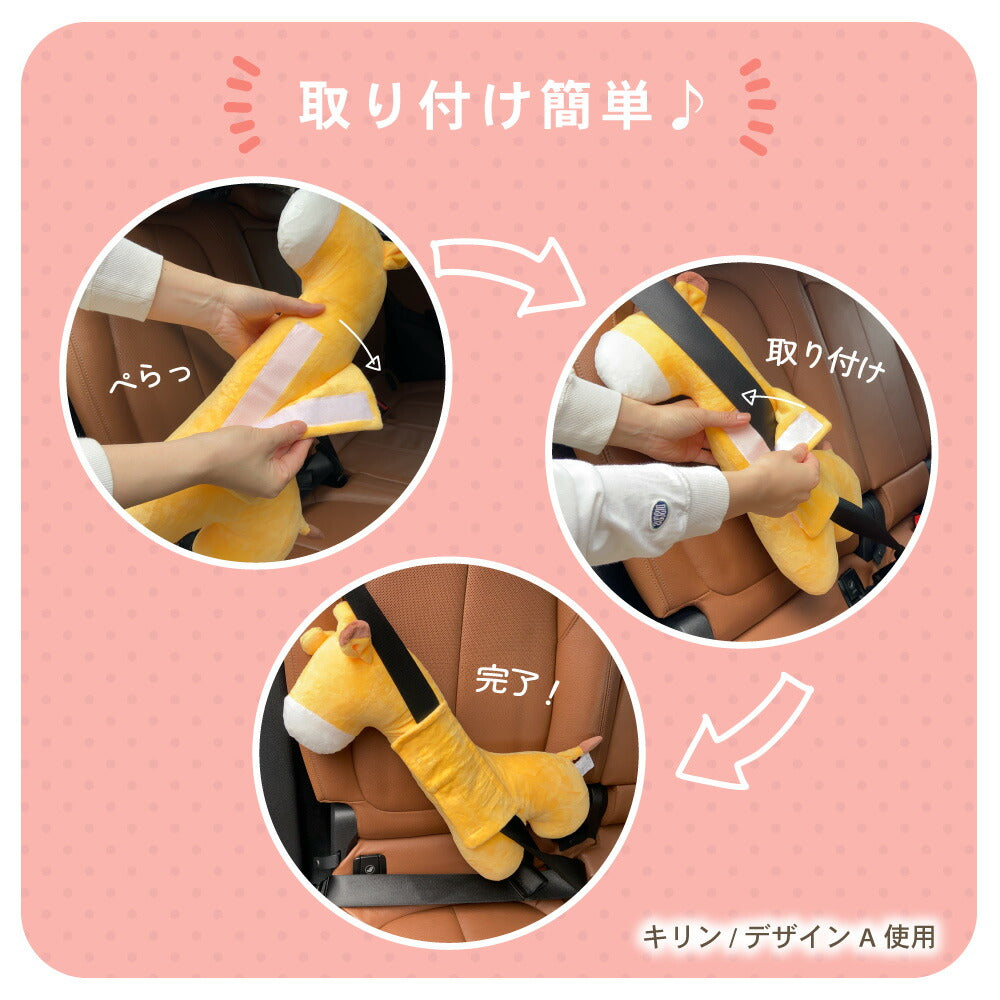 取り付け簡単♪

ぺらっ

取り付け

完了！

キリン / デザイン A 使用