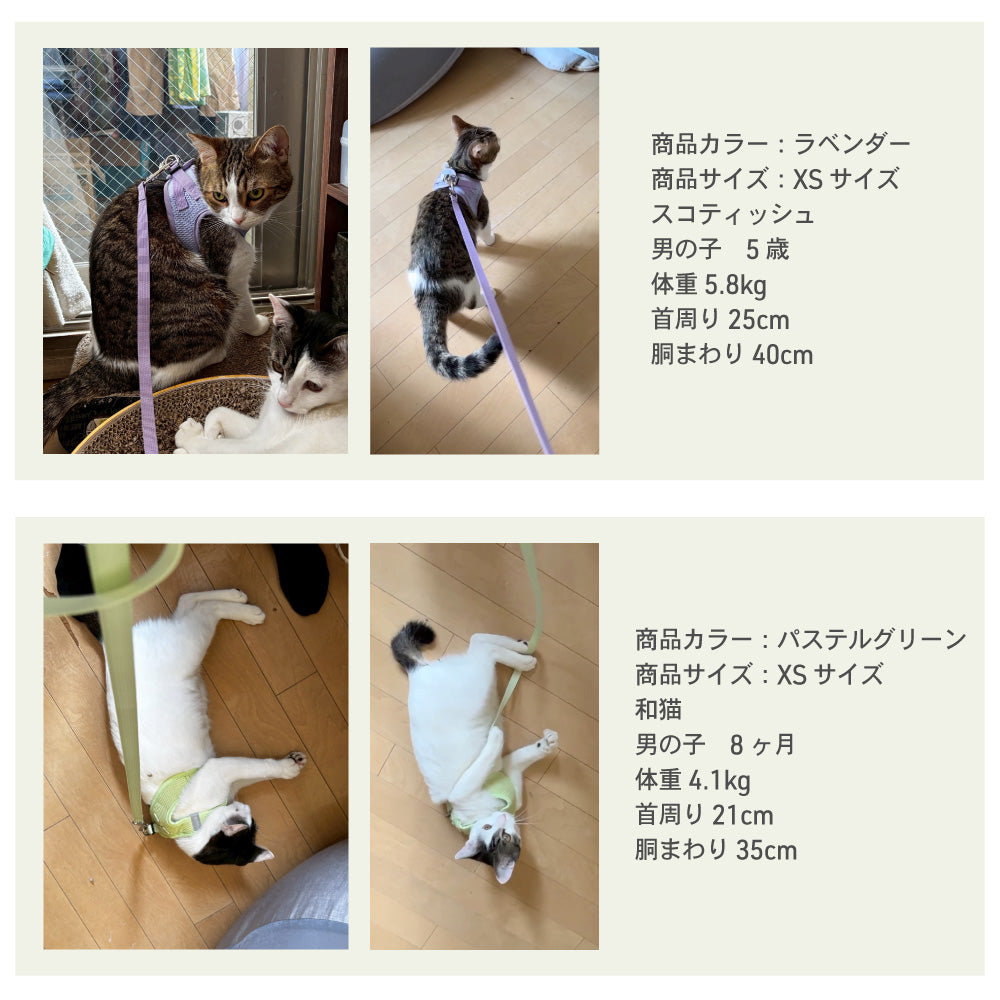 商品カラー：ラベンダー
商品サイズ：XS サイズ
スコティッシュ
男の子　5 歳
体重 5.8kg
首周り 25cm
胴まわり 40cm

商品カラー：パステルグリーン
商品サイズ：XS サイズ
和猫
男の子　8 ヶ月
体重 4.1kg
首周り 21cm
胴まわり 35cm