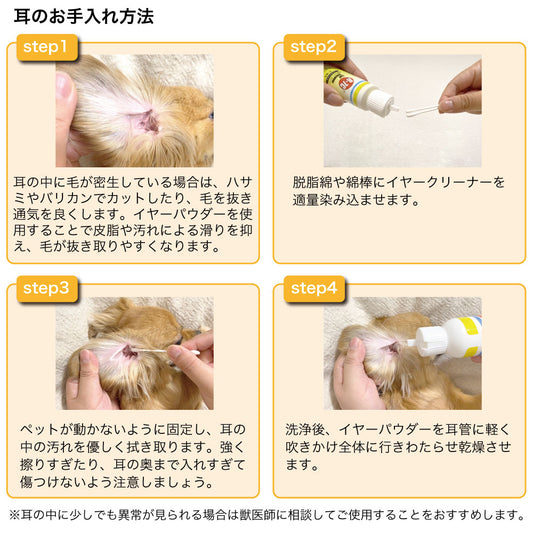 耳のお手入れ方法

step1

耳の中に毛が密生している場合は、ハサミやバリカンでカットしたり、毛を抜き通気を良くします。イヤーパウダーを使用することで皮脂や汚れによる滑りを抑え、毛が抜き取りやすくなります。

step2

脱脂綿や綿棒にイヤークリーナーを適量染み込ませます。

step3

ペットが動かないように固定し、耳の中の汚れを優しく拭き取ります。強く擦りすぎたり、耳の奥まで入れすぎて傷つけないよう注意しましょう。

step4

洗浄後、イヤーパウダーを耳管に軽く吹きかけ全体に行きわたらせ乾燥させます。

※耳の中に少しでも異常が見られる場合は獣医師に相談してご使用することをおすすめします。